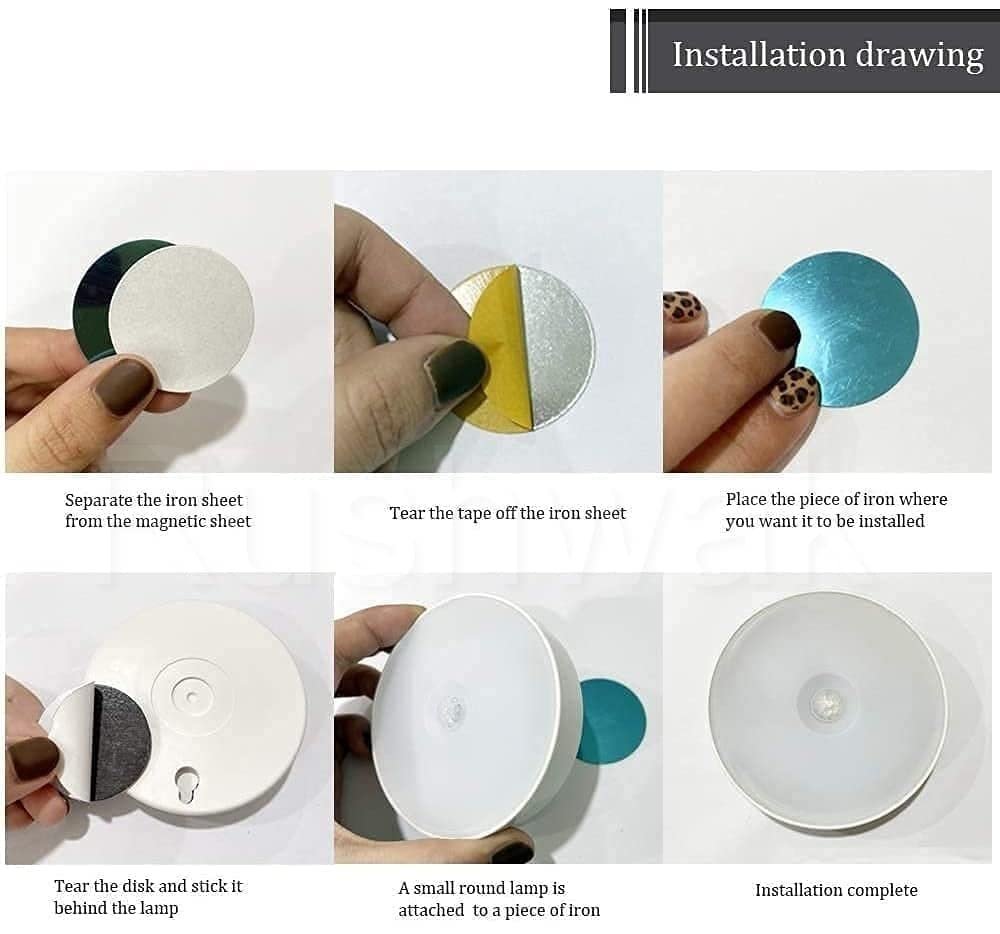 Installation drawing

Separate the iron sheet from the magnetic sheet

Tear the tape off the iron sheet

Place the piece of iron where you want it to be installed

Tear the disk and stick it behind the lamp

A small round lamp is attached to a piece of iron

Installation complete